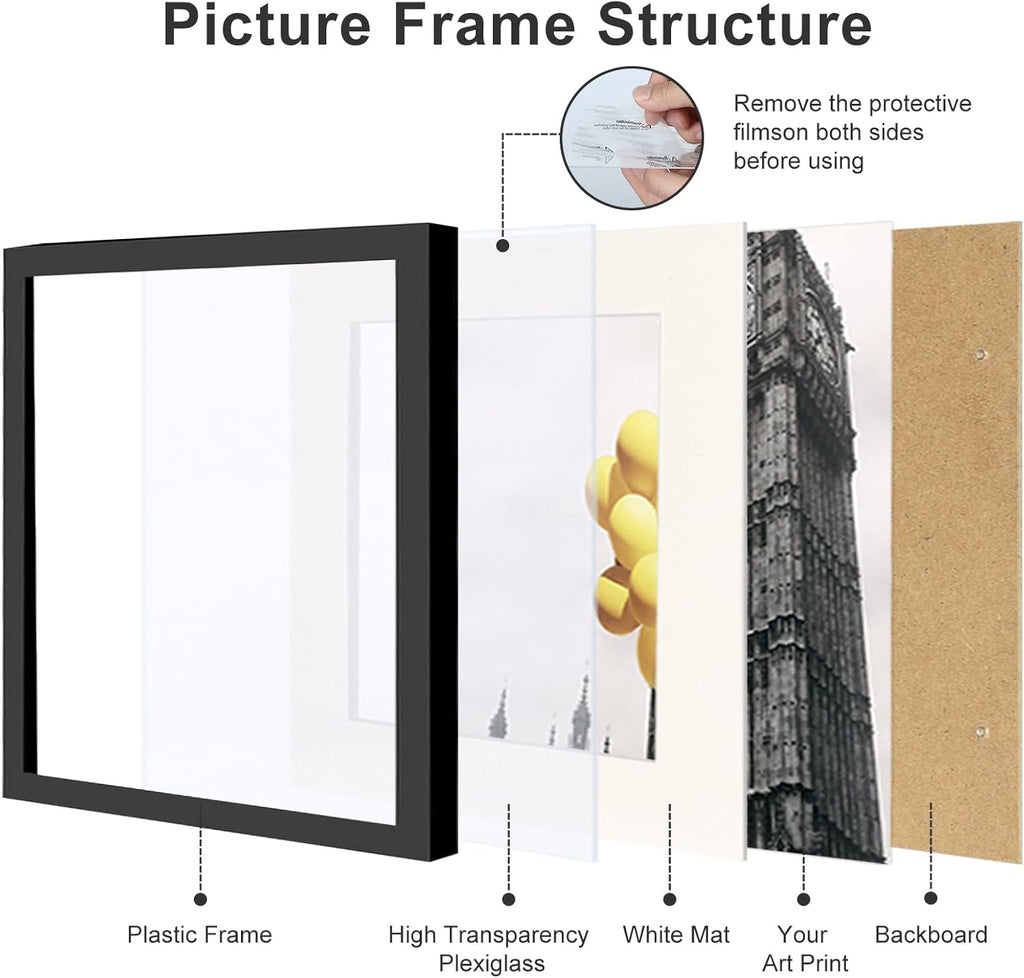 Picture Frame Structure

Remove the protective filmson both sides before using

Plastic Frame

High Transparency Plexiglass

White Mat

Your Art Print

Backboard