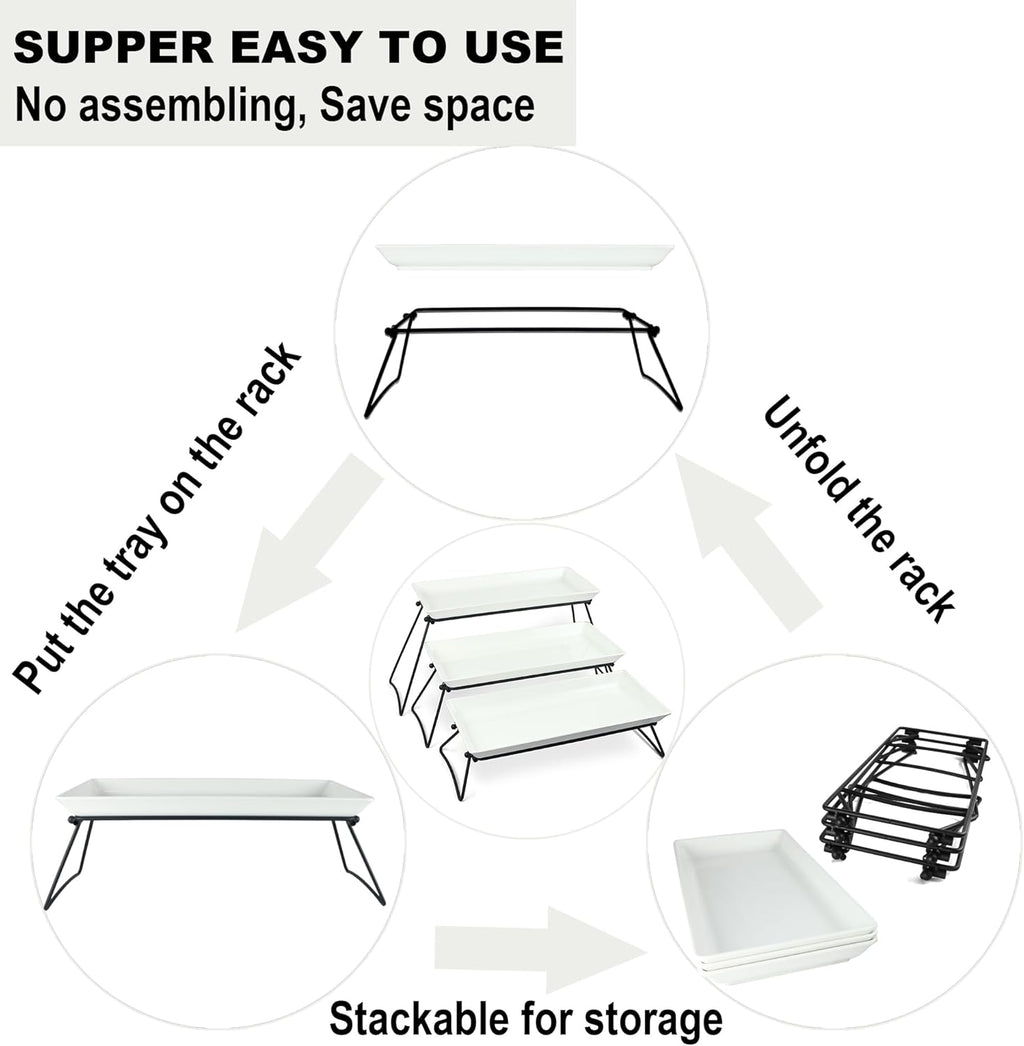 SUPPER EASY TO USE
No assembling, Save space

Put the tray on the rack

Unfold the rack

Stackable for storage